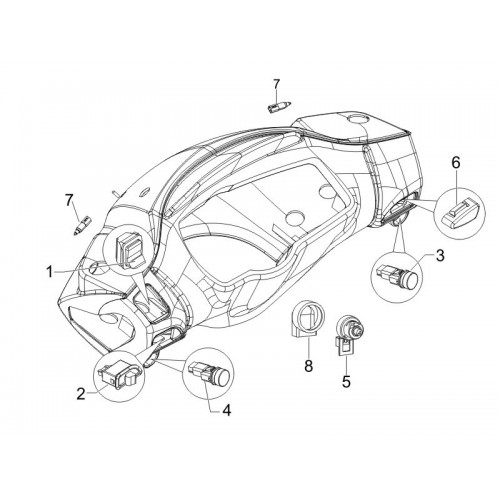 7
6
7
1
3
8
5
2
4